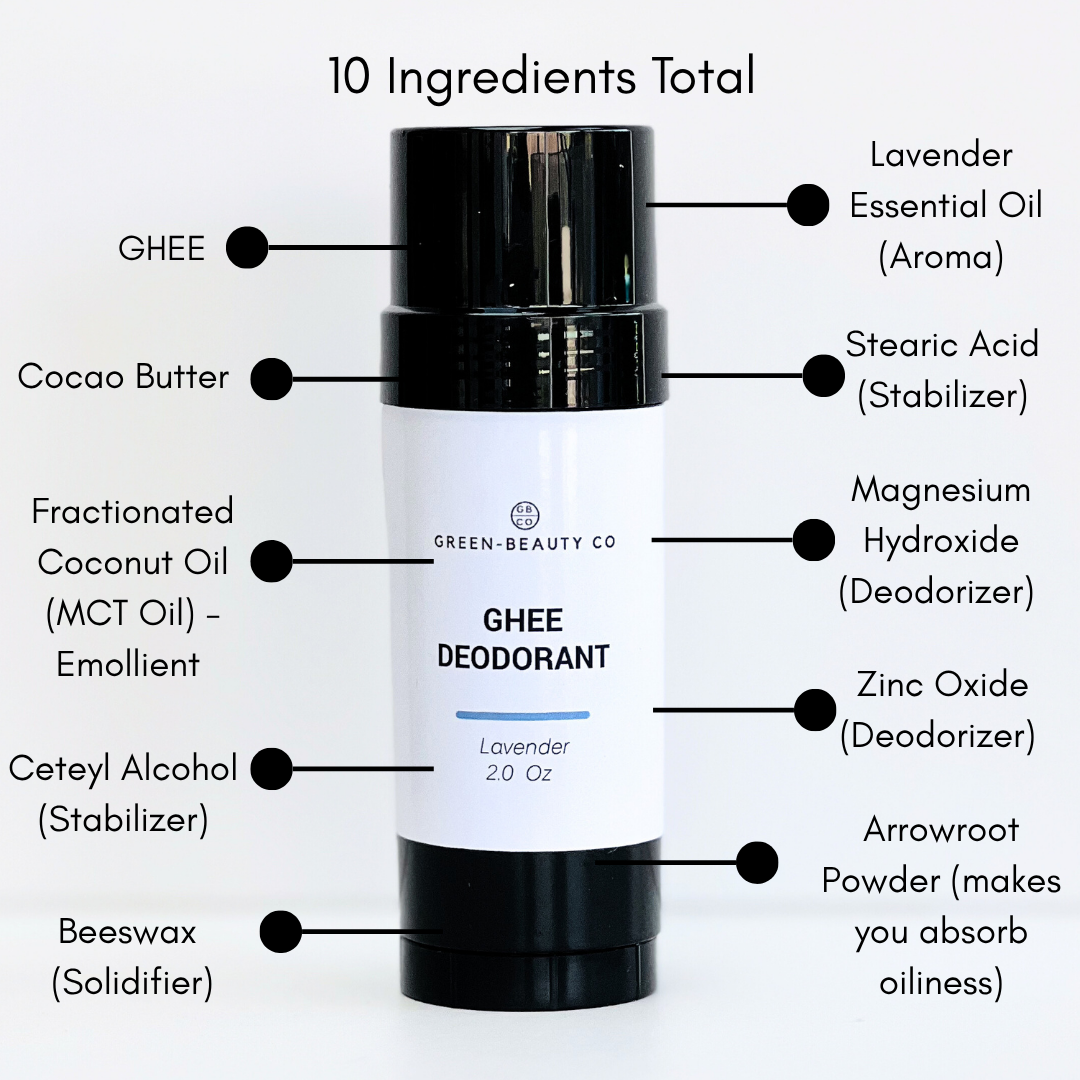 10 Ingredients Total

GHEE

Cocao Butter

Fractionated Coconut Oil (MCT Oil) - Emollient

Ceteyl Alcohol (Stabilizer)

Beeswax (Solidifier)

GB CO
GREEN-BEAUTY CO

GHEE DEODORANT

Lavender
2.0 Oz

Lavender Essential Oil (Aroma)

Stearic Acid (Stabilizer)

Magnesium Hydroxide (Deodorizer)

Zinc Oxide (Deodorizer)

Arrowroot Powder (makes you absorb oiliness)