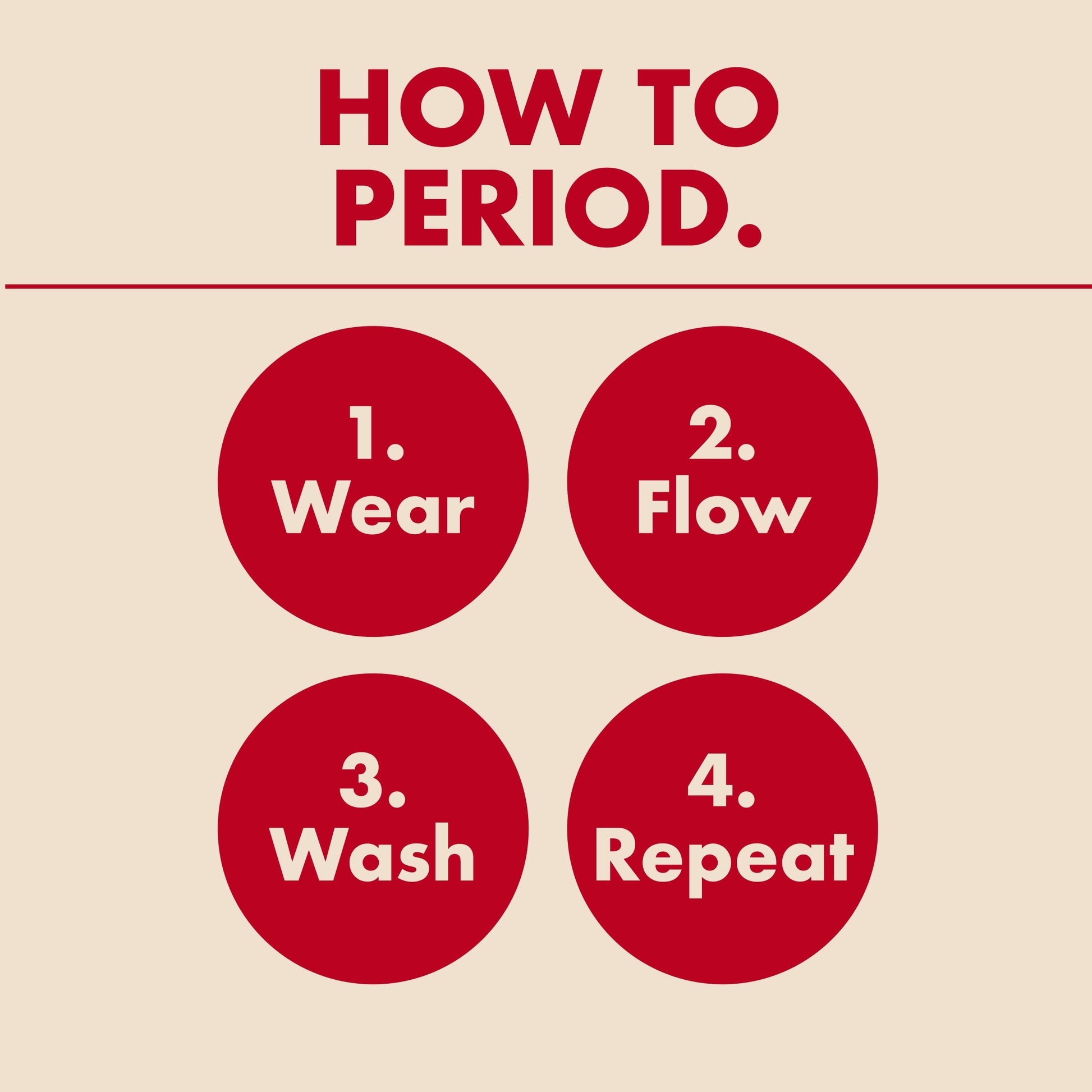 HOW TO PERIOD.

1. Wear

2. Flow

3. Wash

4. Repeat