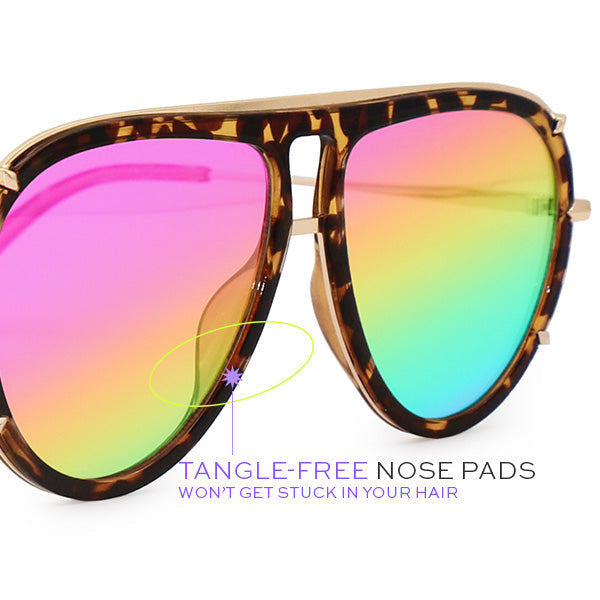 TANGLE-FREE NOSE PADS
WON'T GET STUCK IN YOUR HAIR